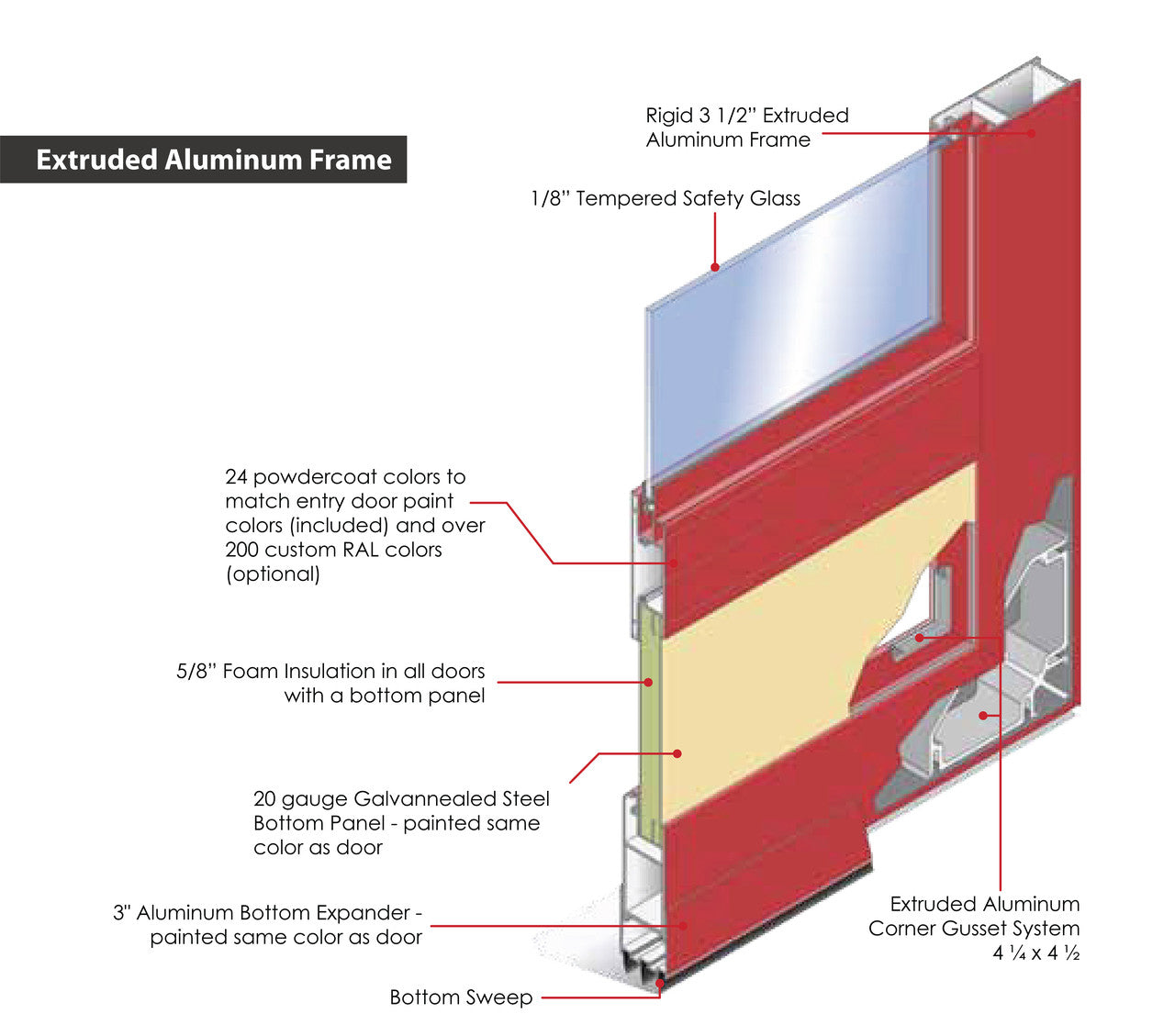 Extruded Aluminum Frame

Rigid 3 1/2" Extruded Aluminum Frame

1/8" Tempered Safety Glass

24 powdercoat colors to match entry door paint colors (included) and over 200 custom RAL colors (optional)

5/8" Foam Insulation in all doors with a bottom panel

20 gauge Galvannealed Steel Bottom Panel - painted same color as door

3" Aluminum Bottom Expander - painted same color as door

Bottom Sweep

Extruded Aluminum Corner Gusset System 4 ¼ x 4 ½