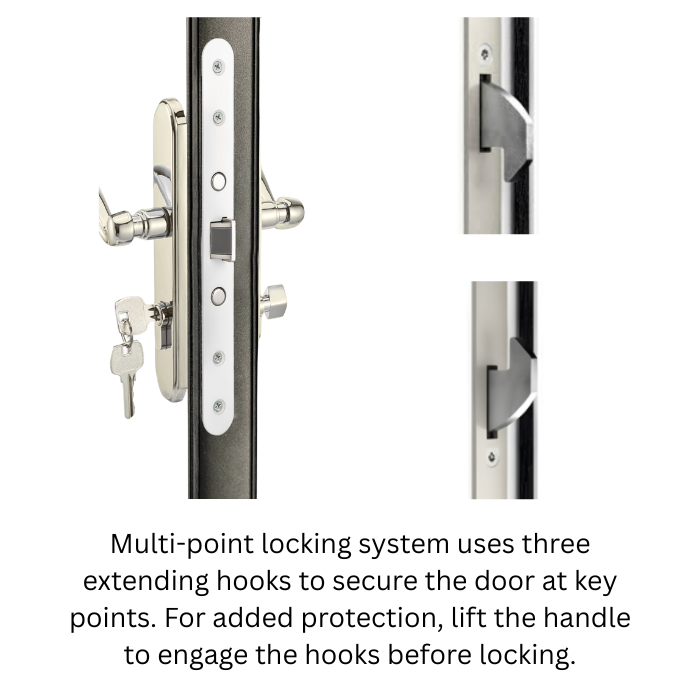 Multi-point locking system uses three extending hooks to secure the door at key points. For added protection, lift the handle to engage the hooks before locking.