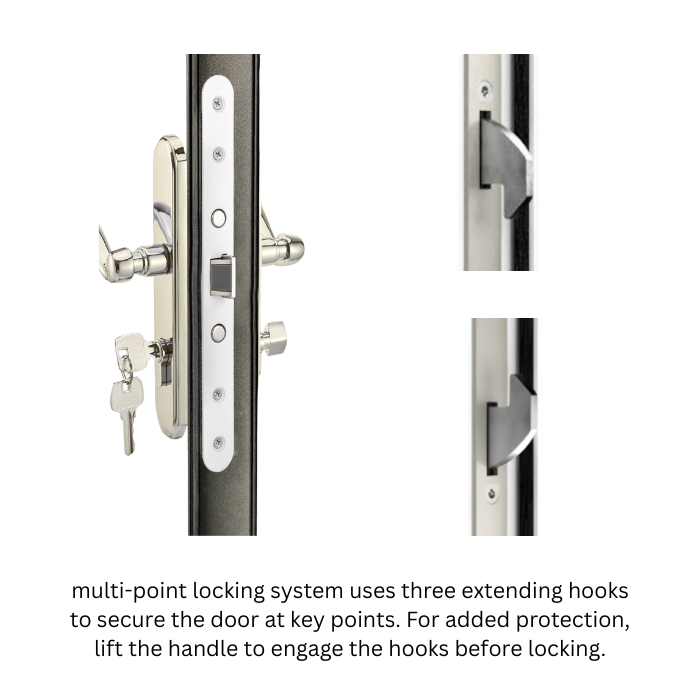 multi-point locking system uses three extending hooks to secure the door at key points. For added protection, lift the handle to engage the hooks before locking.